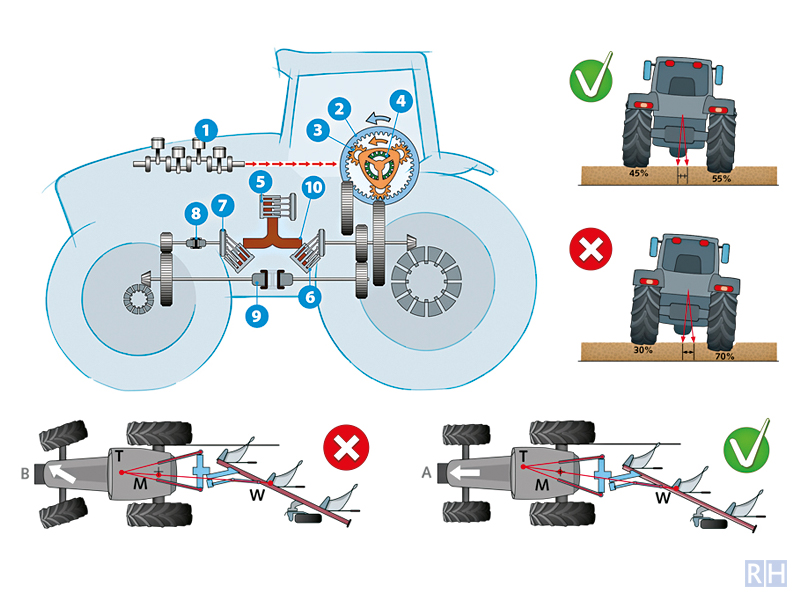 1
2
3
4
5
10
8
7
9
6
45%
55%
30%
70%
B
T
M
W
A
T
M
W
RH